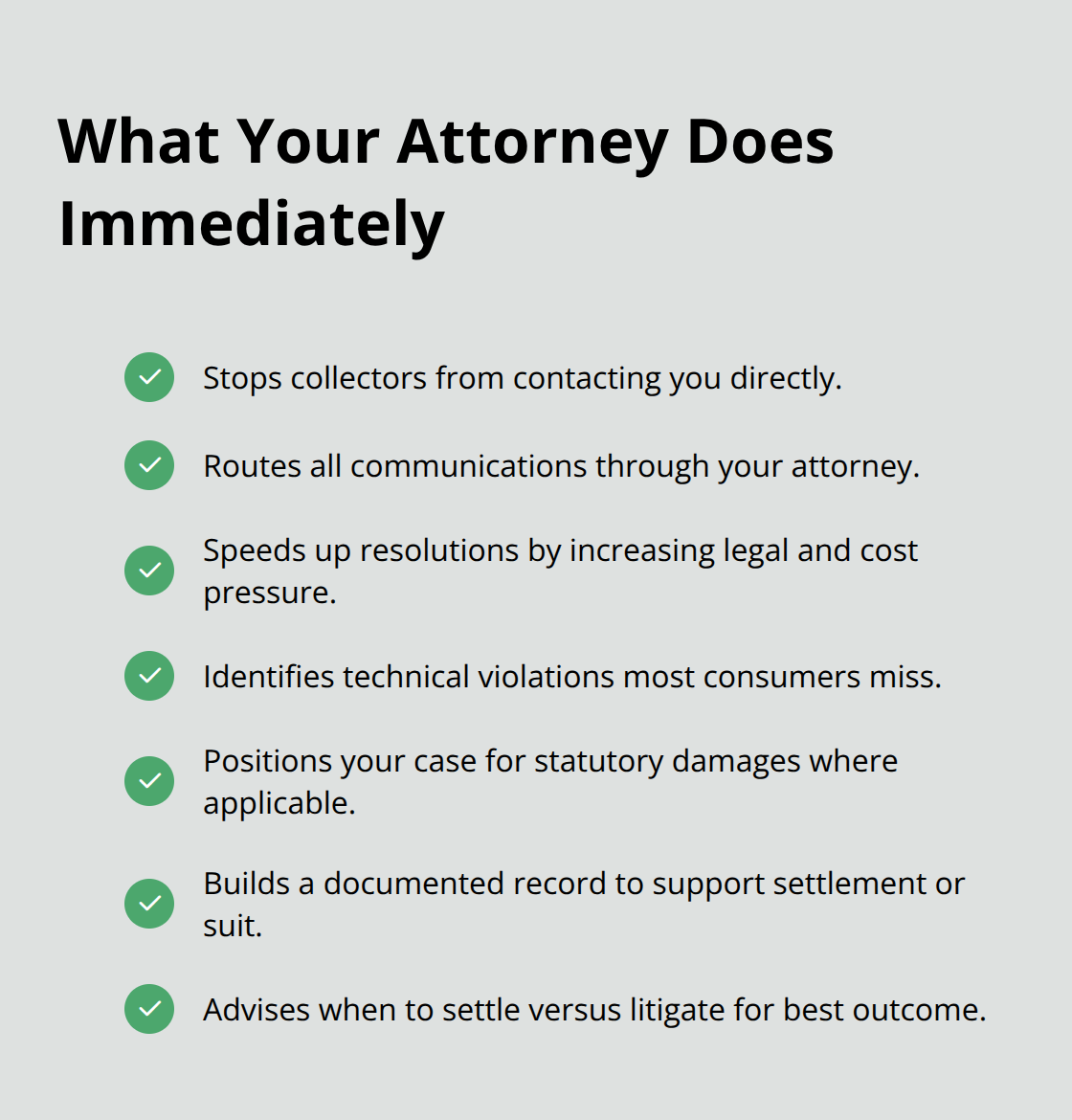 What Your Attorney Does Immediately

Stops collectors from contacting you directly.

Routes all communications through your attorney.

Speeds up resolutions by increasing legal and cost pressure.

Identifies technical violations most consumers miss.

Positions your case for statutory damages where applicable.

Builds a documented record to support settlement or suit.

Advises when to settle versus litigate for best outcome.