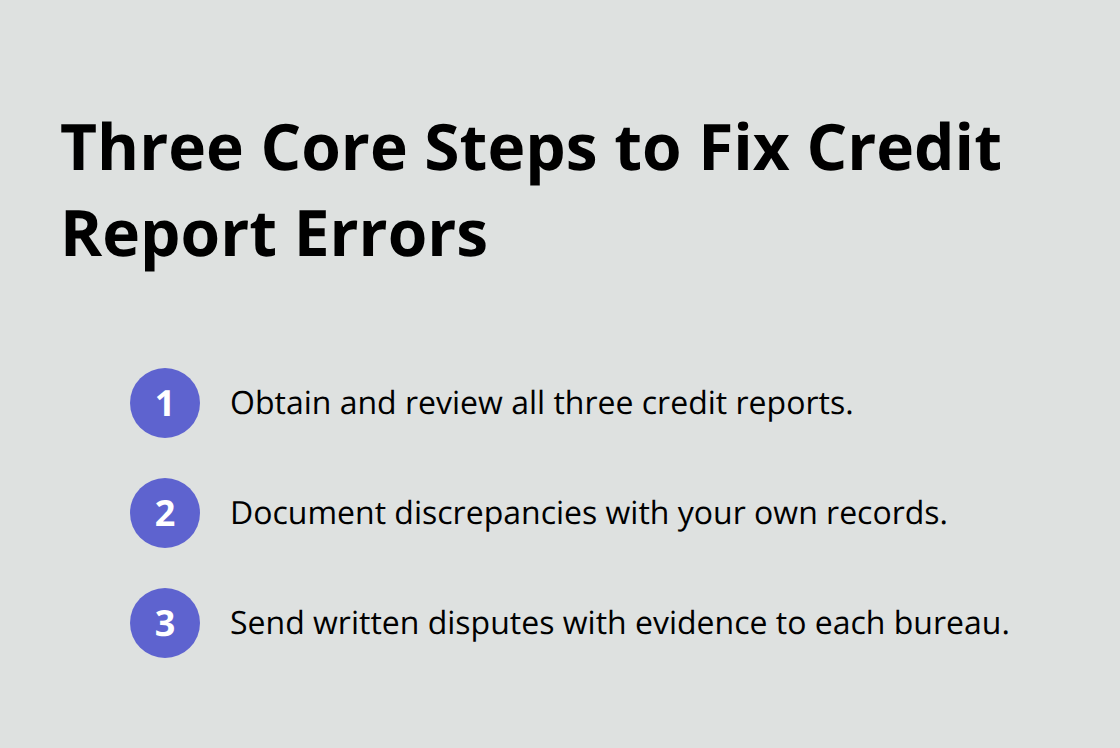 Three Core Steps to Fix Credit Report Errors

1 Obtain and review all three credit reports.

2 Document discrepancies with your own records.

3 Send written disputes with evidence to each bureau.