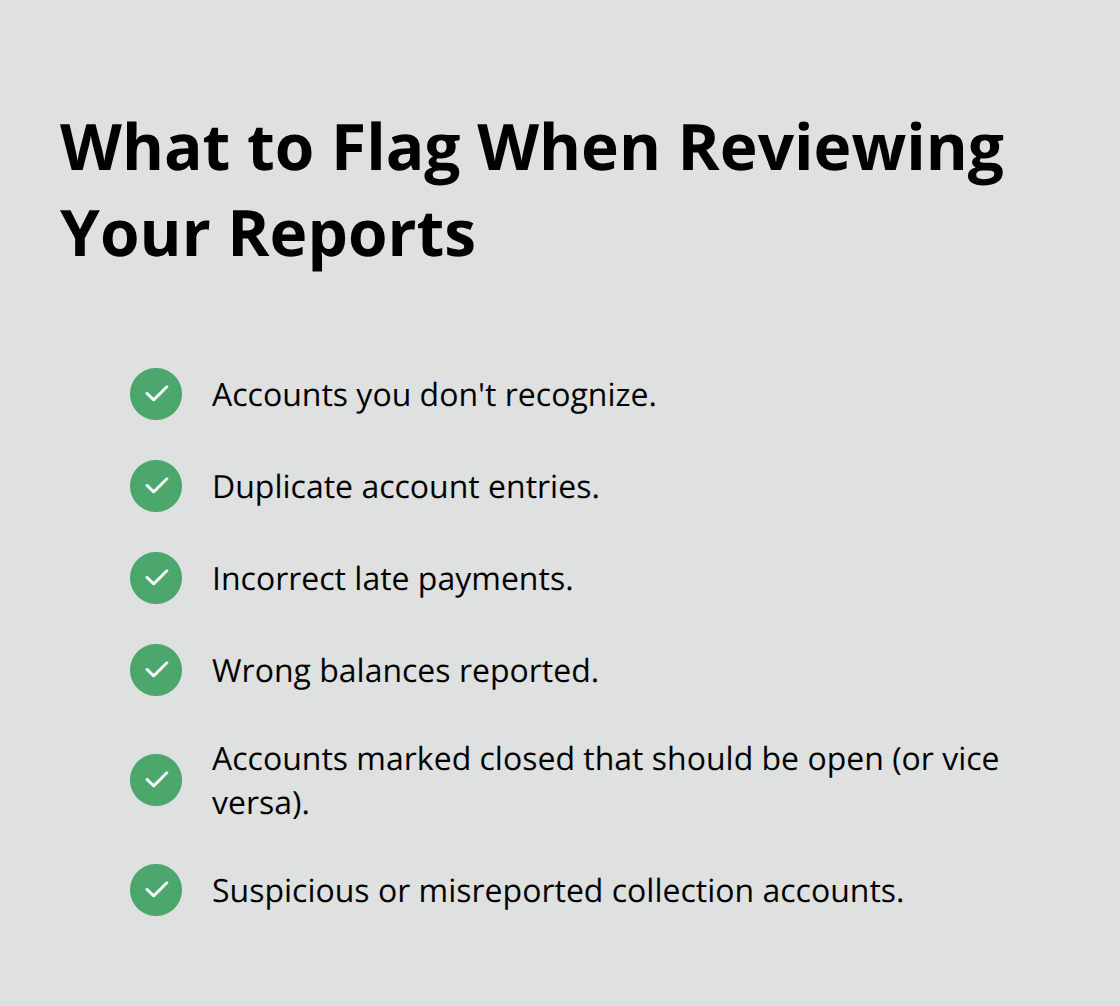 What to Flag When Reviewing Your Reports

Accounts you don't recognize.

Duplicate account entries.

Incorrect late payments.

Wrong balances reported.

Accounts marked closed that should be open (or vice versa).

Suspicious or misreported collection accounts.