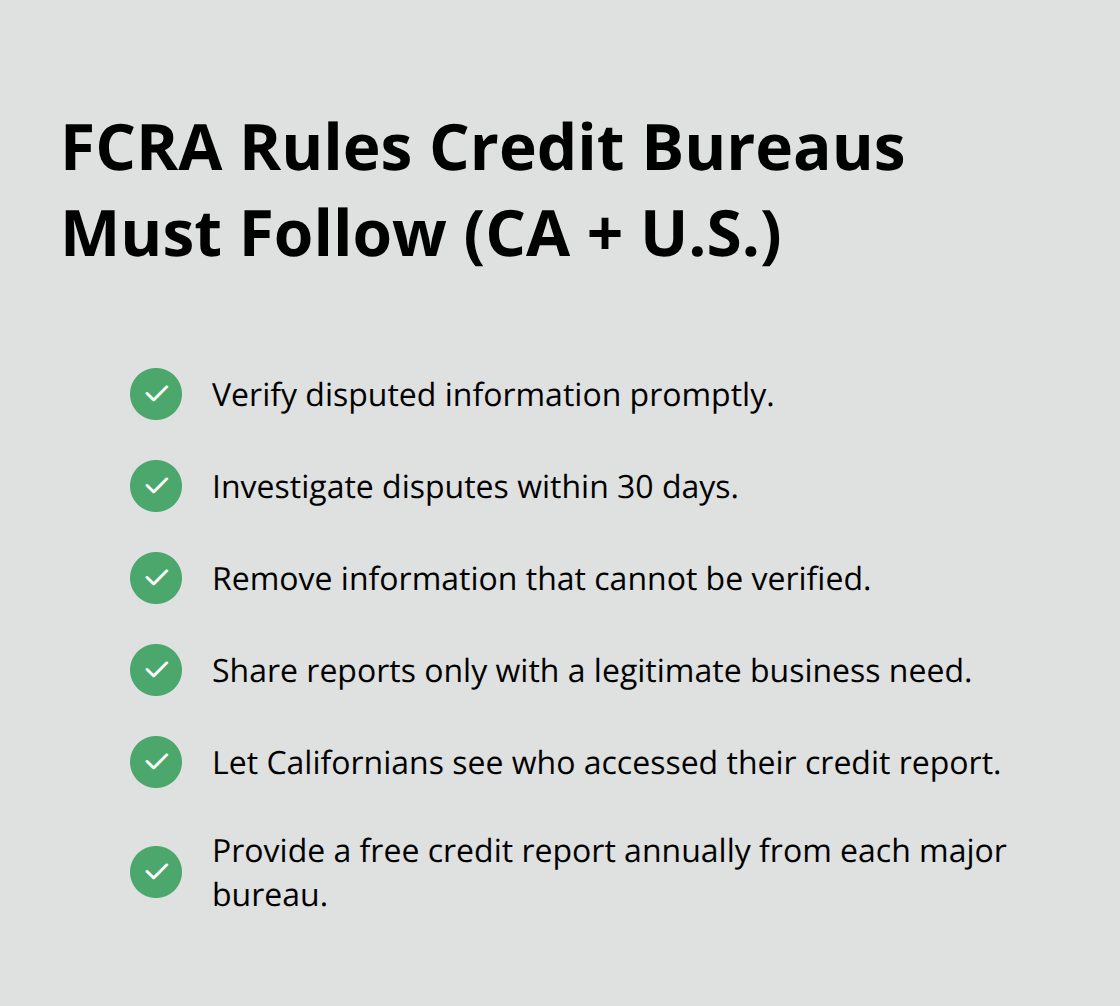 FCRA Rules Credit Bureaus Must Follow (CA + U.S.)

✓ Verify disputed information promptly.

✓ Investigate disputes within 30 days.

✓ Remove information that cannot be verified.

✓ Share reports only with a legitimate business need.

✓ Let Californians see who accessed their credit report.

✓ Provide a free credit report annually from each major bureau.